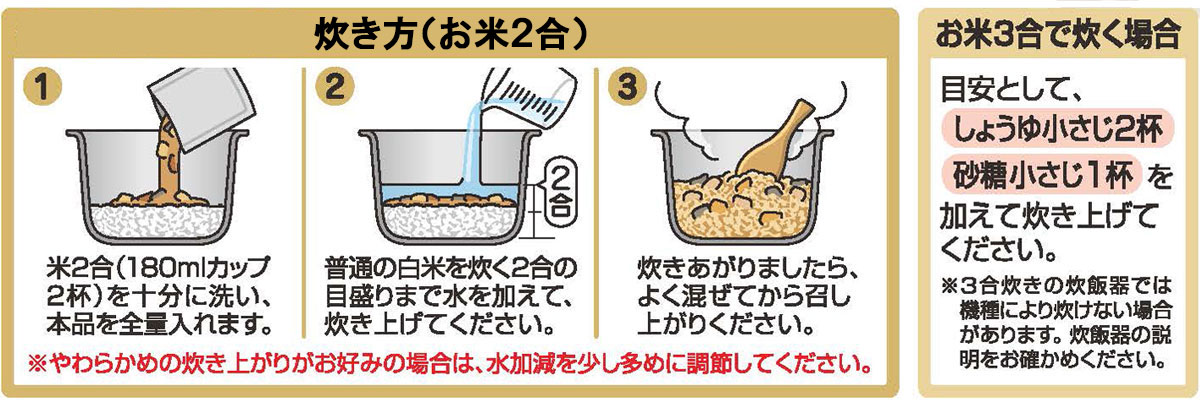 炊き方（お米2合）

1

米2合（180mlカップ2杯）を十分に洗い、本品を全量入れます。

2

2合

普通の白米を炊く2合の目盛りまで水を加えて、炊き上げてください。

3

炊きあがりましたら、よく混ぜてから召し上がりください。

※やわらかめの炊き上がりがお好みの場合は、水加減を少し多めに調節してください。

お米3合で炊く場合

目安として、しょうゆ小さじ2杯 砂糖小さじ1杯 を加えて炊き上げてください。

※3合炊きの炊飯器では機種により炊けない場合があります。炊飯器の説明をお確かめください。